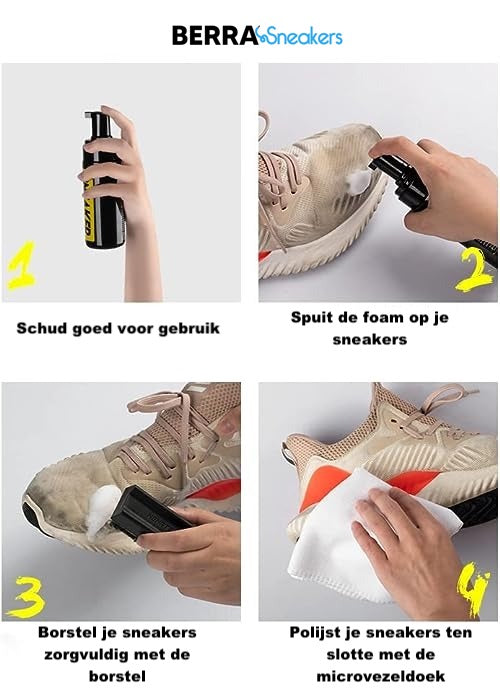 BERRA Sneakers

1

Schud goed voor gebruik

2

Spuit de foam op je sneakers

3

Borstel je sneakers zorgvuldig met de borstel

4

Polijst je sneakers ten slotte met de microvezeldoek